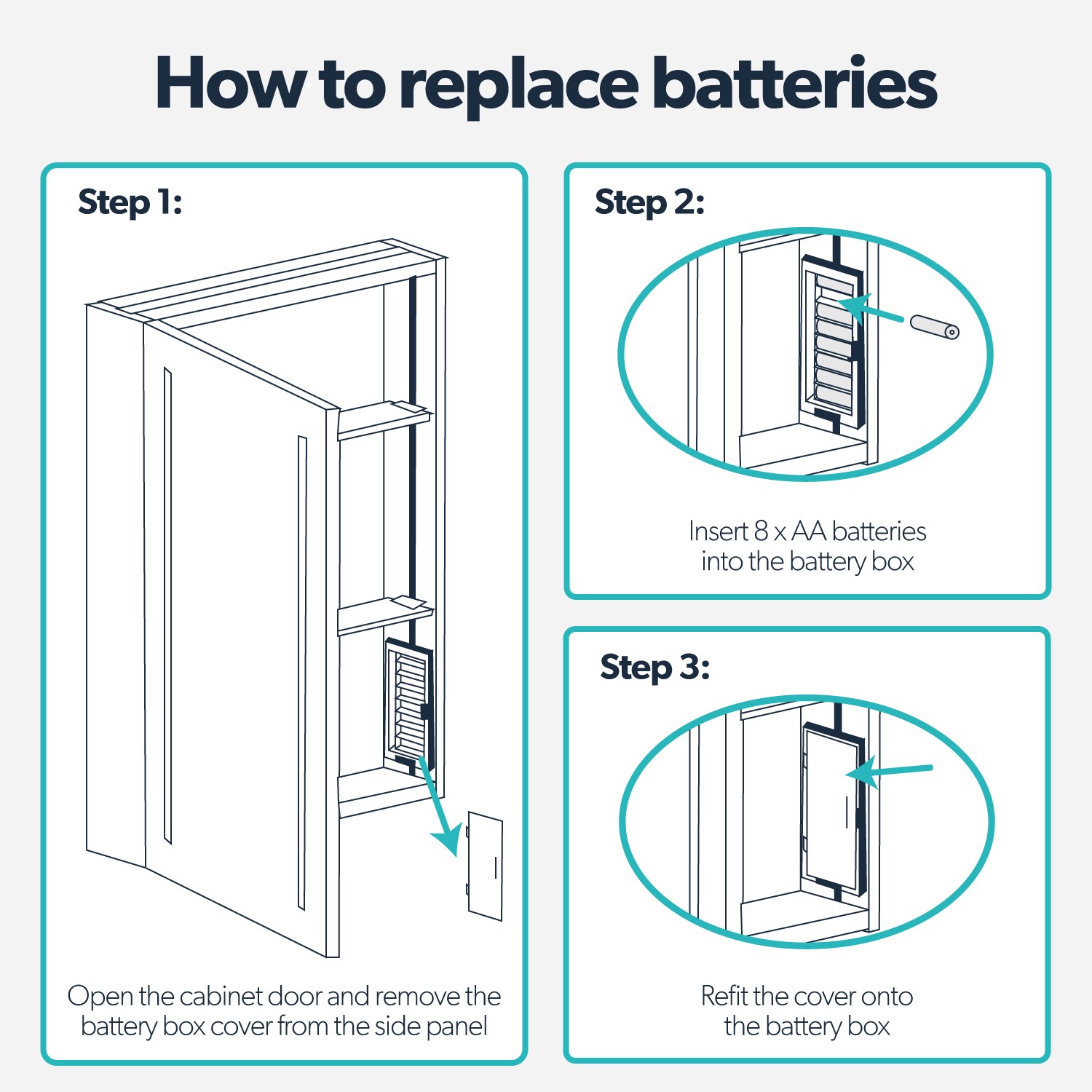 How to replace batteries

Step 1:

Open the cabinet door and remove the battery box cover from the side panel

Step 2:

Insert 8 x AA batteries into the battery box

Step 3:

Refit the cover onto the battery box